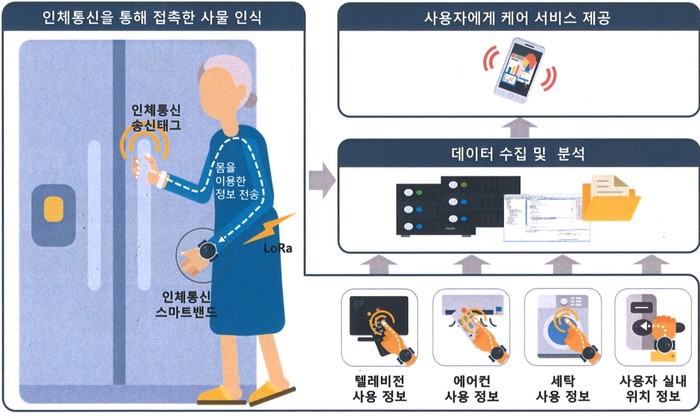 인체통신을 통해 접촉한 사물 인식

인체통신
송신태그

몸을
이용한
정보 전송

LoRa

인체통신
스마트밴드

사용자에게 케어 서비스 제공

데이터 수집 및 분석

텔레비전
사용 정보

에어컨
사용 정보

세탁
사용 정보

사용자 실내
위치 정보