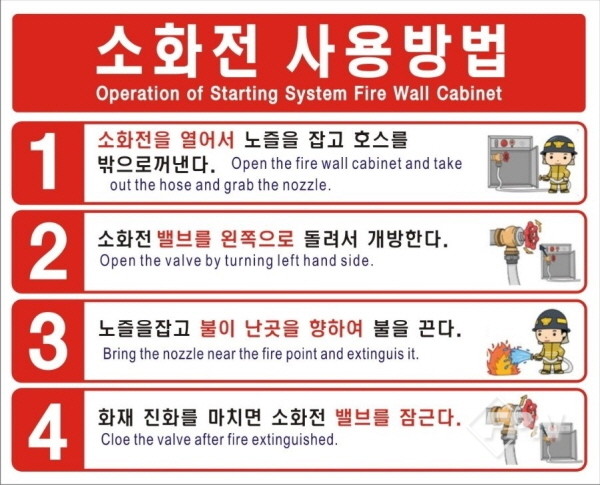 소화전 사용방법
Operation of Starting System Fire Wall Cabinet

1
소화전을 열어서 노즐을 잡고 호스를 밖으로꺼낸다. Open the fire wall cabinet and take out the hose and grab the nozzle.

2
소화전 밸브를 왼쪽으로 돌려서 개방한다.
Open the valve by turning left hand side.

3
노즐을잡고 불이 난곳을 향하여 불을 끈다.
Bring the nozzle near the fire point and extinguis it.

4
화재 진화를 마치면 소화전 밸브를 잠근다.
Cloe the valve after fire extinguished.